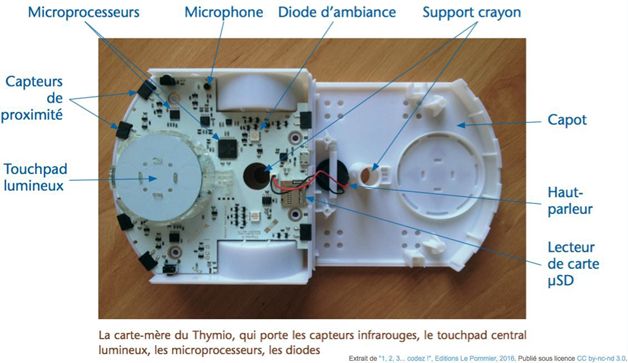 Microprocesseurs

Microphone

Diode d'ambiance

Support crayon

Capteurs de proximité

Touchpad lumineux

Capot

Haut-parleur

Lecteur de carte µSD

La carte-mère du Thymio, qui porte les capteurs infrarouges, le touchpad central lumineux, les microprocesseurs, les diodes

Extrait de "1, 2, 3... codez !", Editions Le Pommier, 2016. Publié sous licence CC by-nc-nd 3.0.